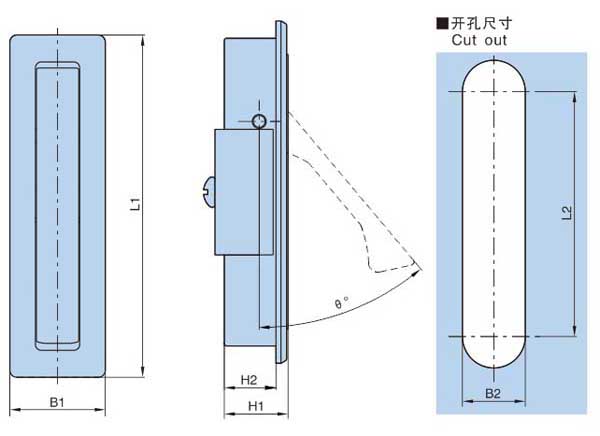 L1

B1

θ°

H2

H1

■开孔尺寸
Cut out

L2

B2