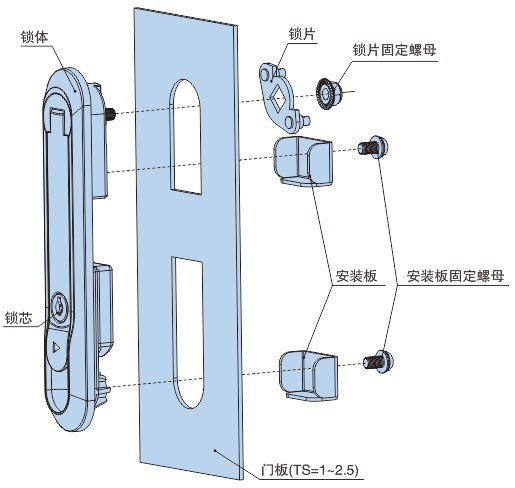 锁体

锁片

锁片固定螺母

安装板

安装板固定螺母

锁芯

门板(TS=1~2.5)