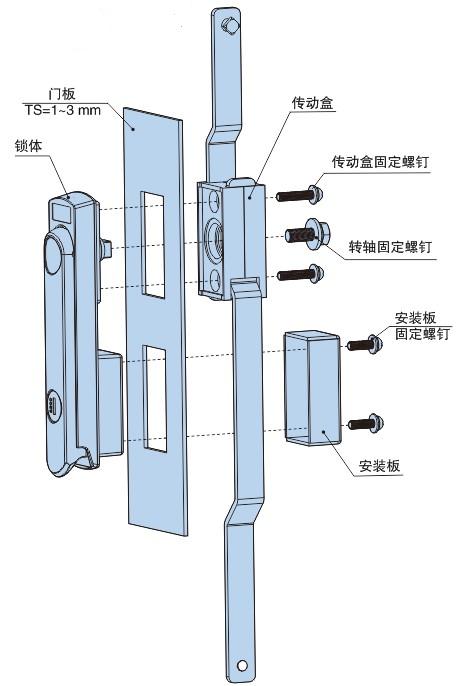 门板
TS=1~3 mm

锁体

传动盒

传动盒固定螺钉

转轴固定螺钉

安装板
固定螺钉

安装板