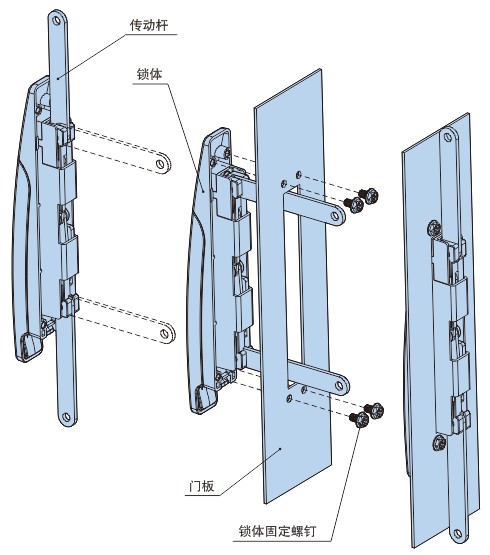 传动杆

锁体

门板

锁体固定螺钉