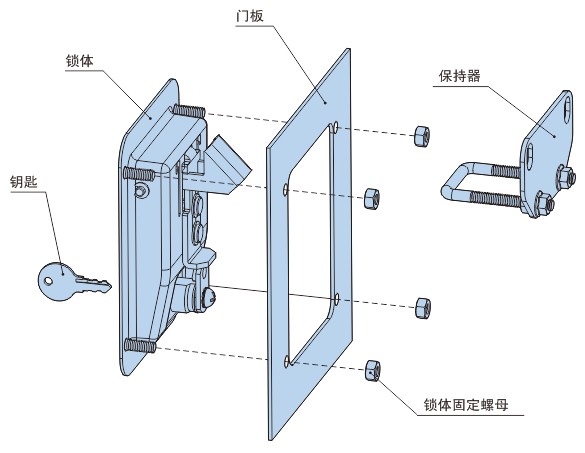 门板

锁体

保持器

钥匙

锁体固定螺母